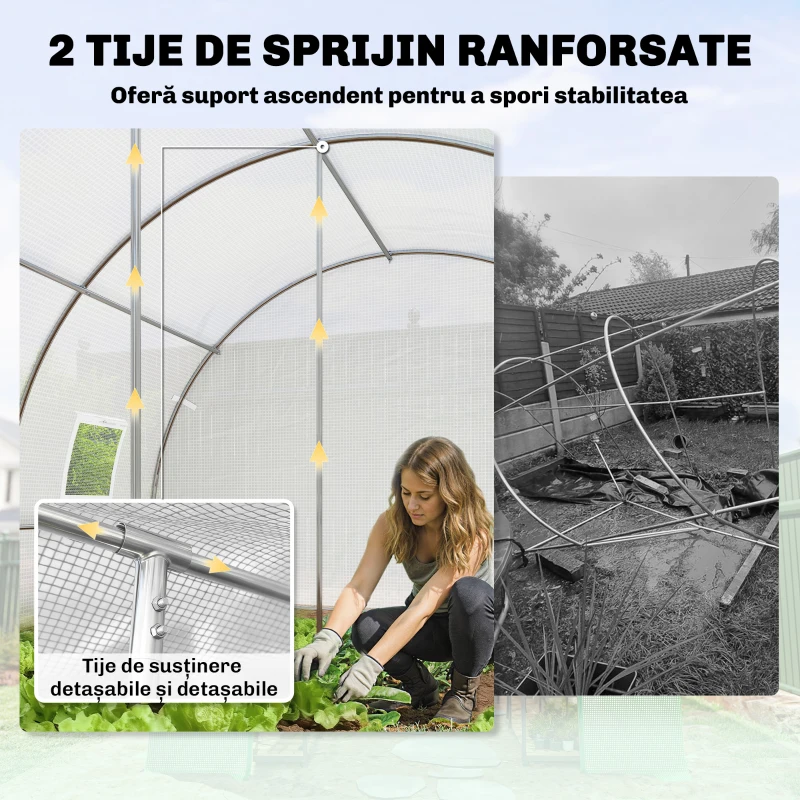 2 TIJE DE SPRIJIN RANFORSATE

Oferă suport ascendent pentru a spori stabilitatea

Tije de susținere detașabile și detașabile