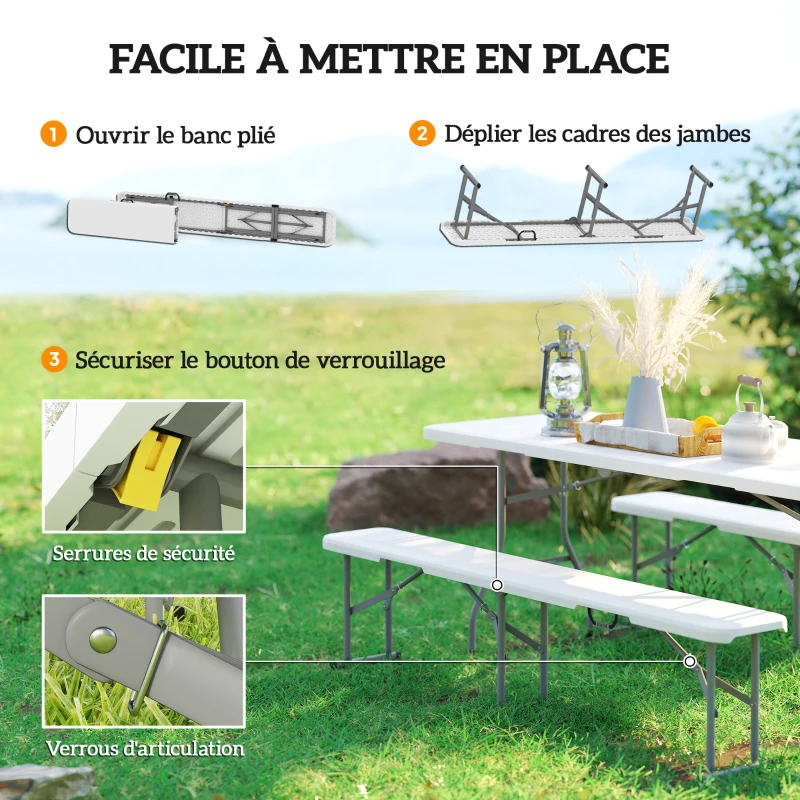 FACILE À METTRE EN PLACE

1 Ouvrir le banc plié

2 Déplier les cadres des jambes

3 Sécuriser le bouton de verrouillage

Serrures de sécurité

Verrous d'articulation