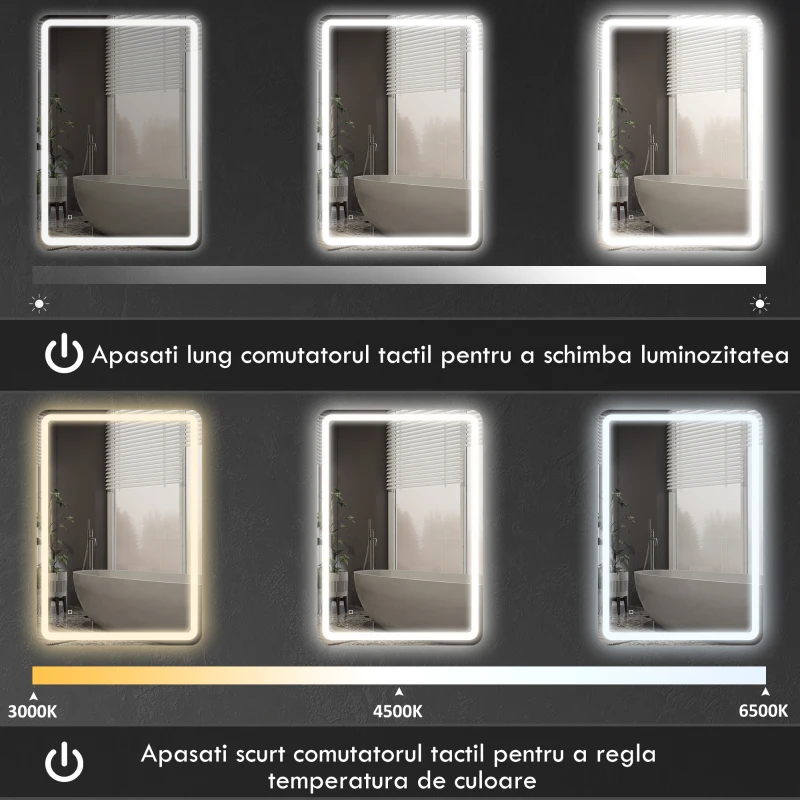 Apasati lung comutatorul tactil pentru a schimba luminozitatea

3000K

4500K

6500K

Apasati scurt comutatorul tactil pentru a regla temperatura de culoare