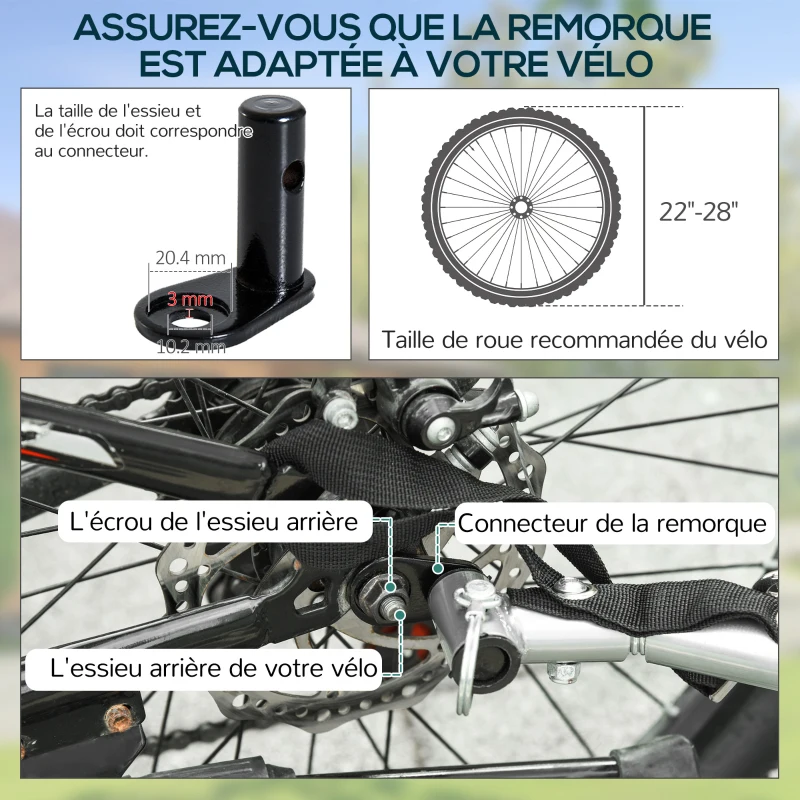 ASSUREZ-VOUS QUE LA REMORQUE EST ADAPTÉE À VOTRE VÉLO

La taille de l'essieu et de l'écrou doit correspondre au connecteur.

20.4 mm

3 mm

10.2 mm

22"-28"

Taille de roue recommandée du vélo

L'écrou de l'essieu arrière

Connecteur de la remorque

L'essieu arrière de votre vélo