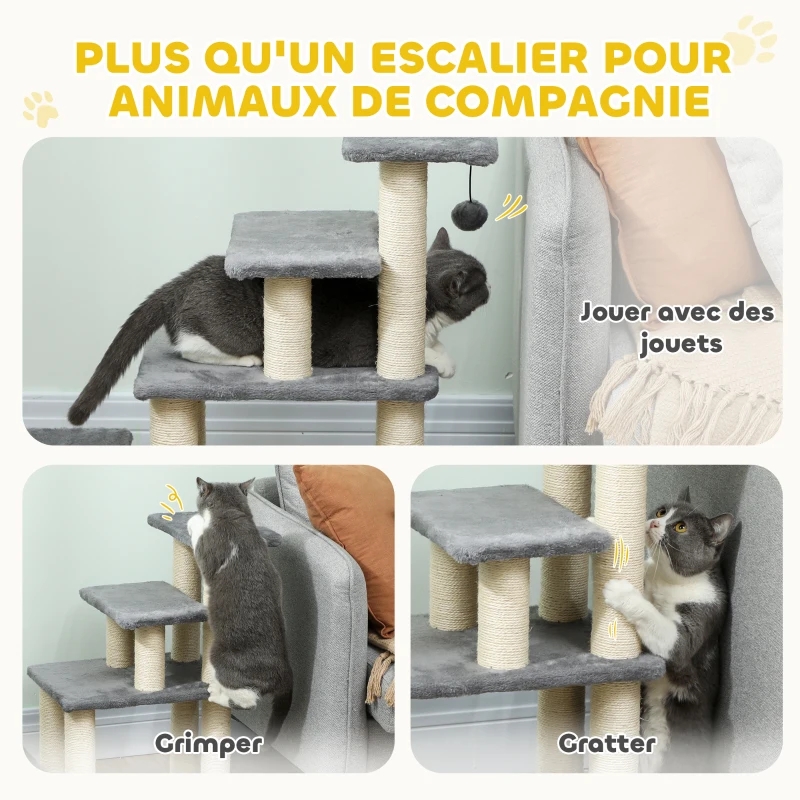 PLUS QU'UN ESCALIER POUR ANIMAUX DE COMPAGNIE

Jouer avec des jouets

Grimper

Gratter