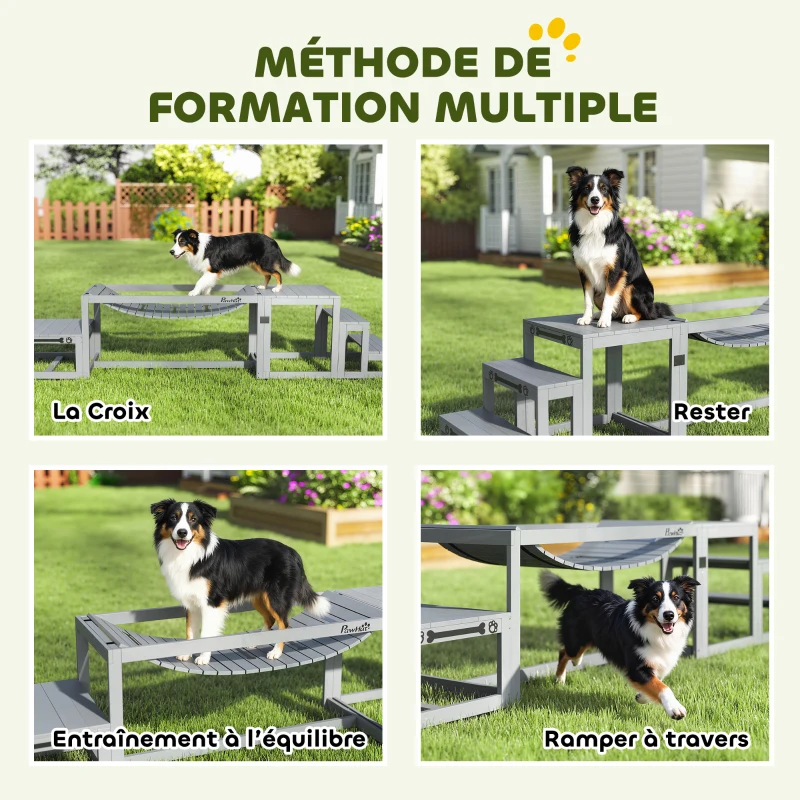 MÉTHODE DE FORMATION MULTIPLE

PawHut

La Croix

Rester

PawHut

Entraînement à l'équilibre

PawHut

Ramper à travers