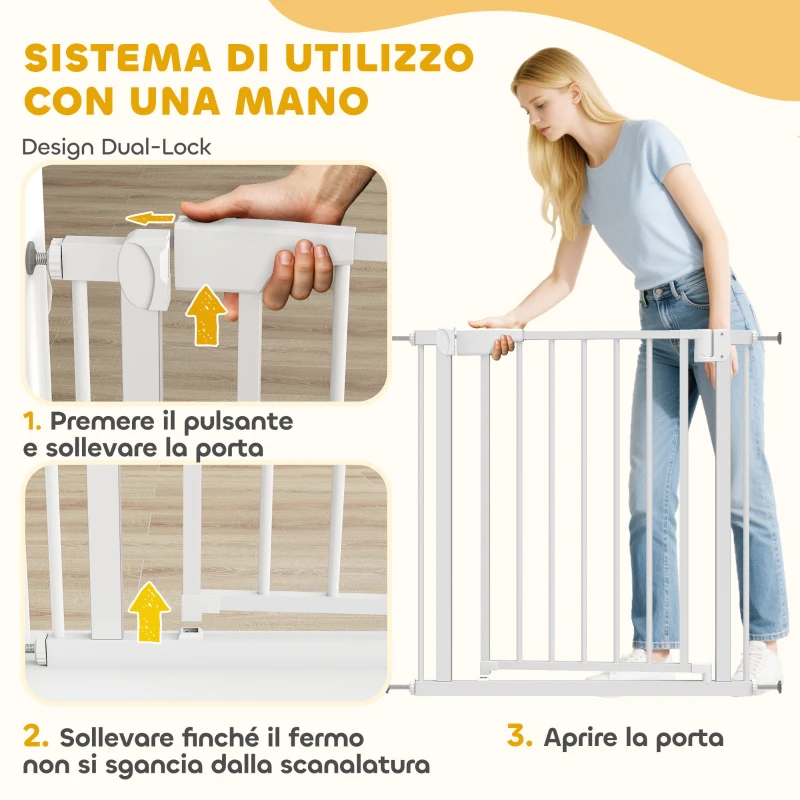 SISTEMA DI UTILIZZO CON UNA MANO

Design Dual-Lock

1. Premere il pulsante e sollevare la porta

2. Sollevare finché il fermo non si sgancia dalla scanalatura

3. Aprire la porta