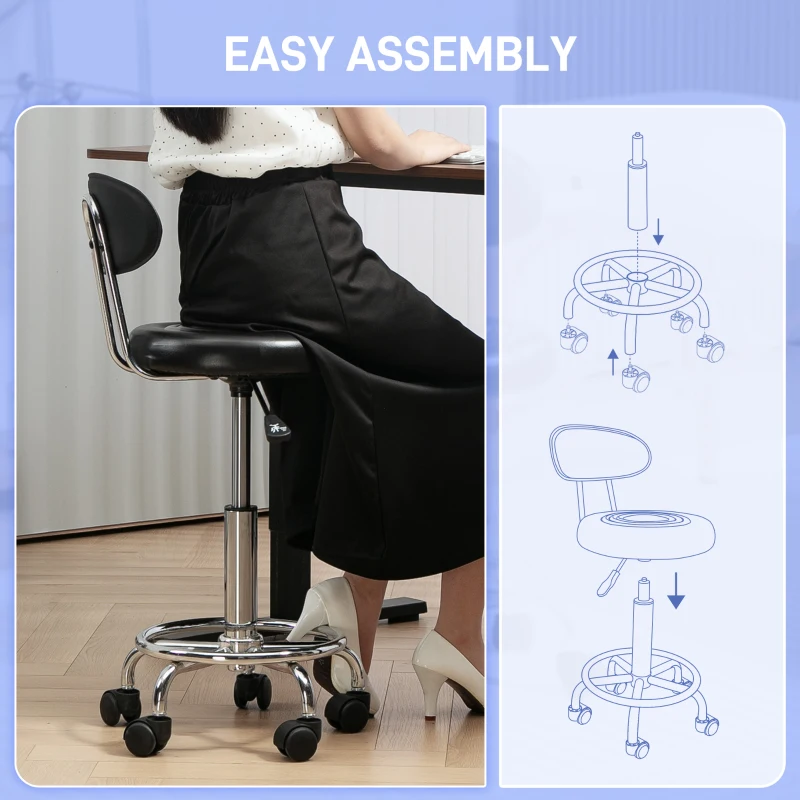 EASY ASSEMBLY