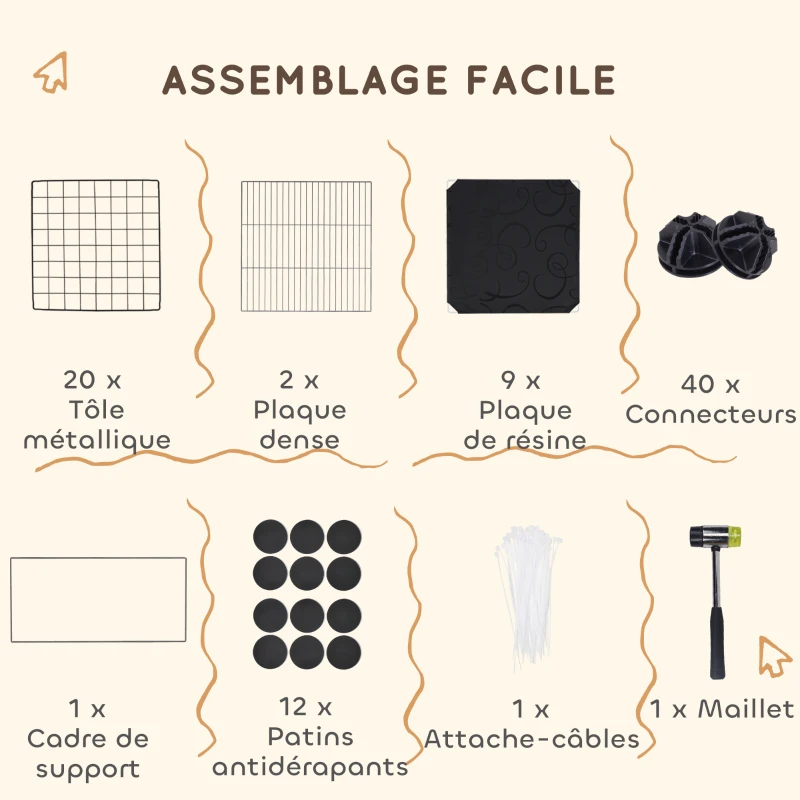 ASSEMBLAGE FACILE

20 x
Tôle métallique

2 x
Plaque dense

9 x
Plaque de résine

40 x
Connecteurs

1 x
Cadre de support

12 x
Patins antidérapants

1 x
Attache-câbles

1 x Maillet