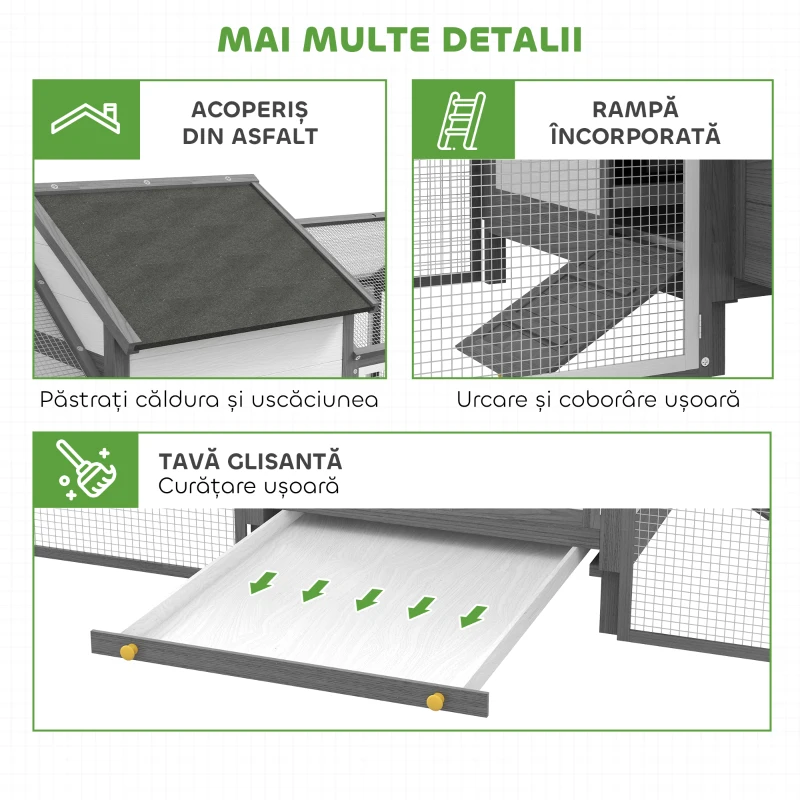 MAI MULTE DETALII

ACOPERIȘ DIN ASFALT

Păstrați căldura și uscăciunea

RAMPĂ ÎNCORPORATĂ

Urcare și coborâre ușoară

TAVĂ GLISANTĂ
Curățare ușoară