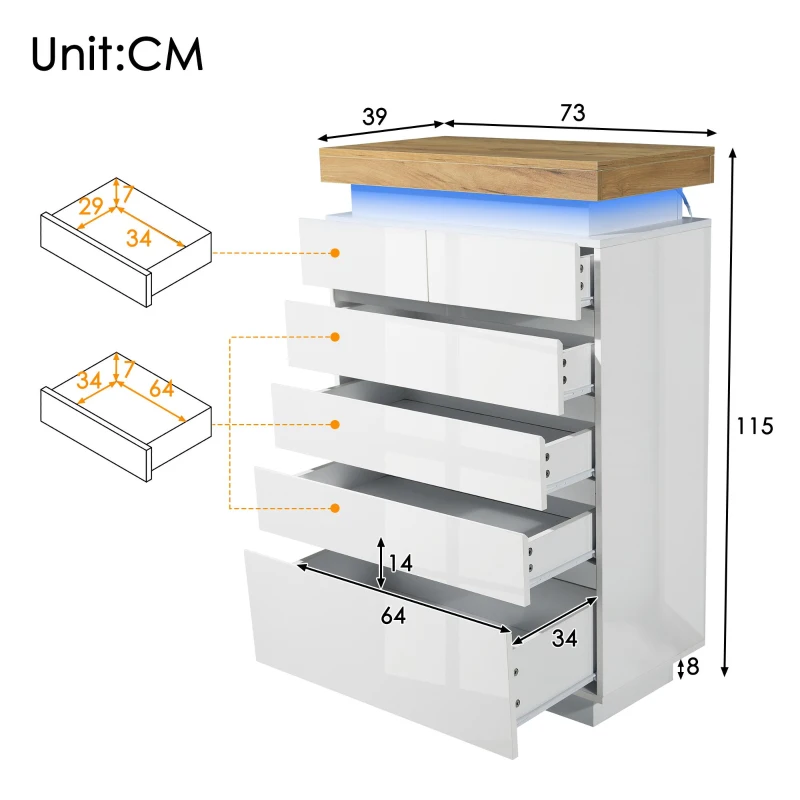 Unit:CM

39
73

29
7
34

34
7
64

115

14
64
34
8