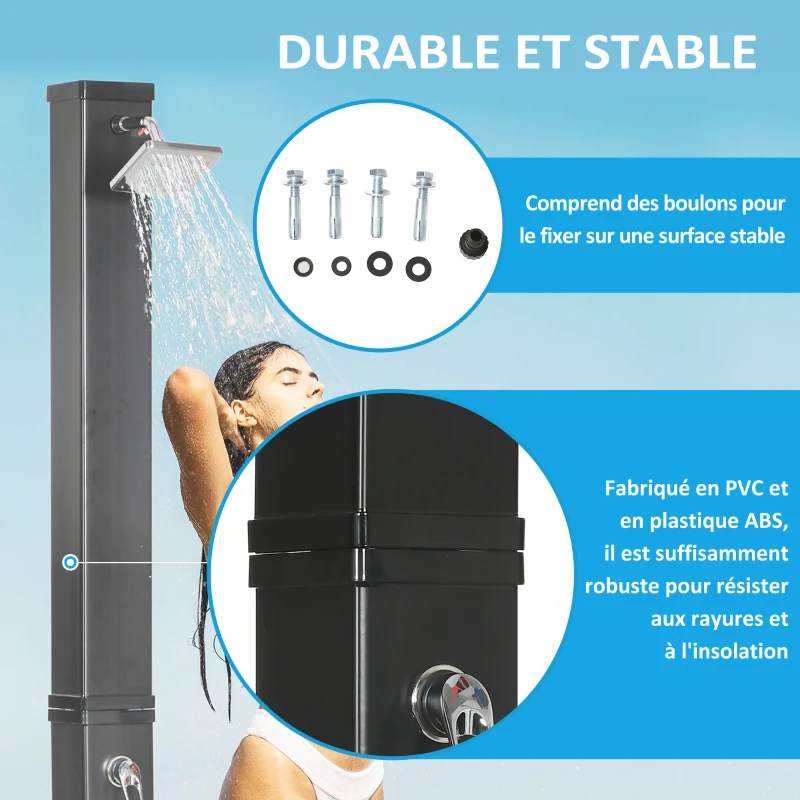 DURABLE ET STABLE

Comprend des boulons pour le fixer sur une surface stable

Fabriqué en PVC et en plastique ABS, il est suffisamment robuste pour résister aux rayures et à l'insolation