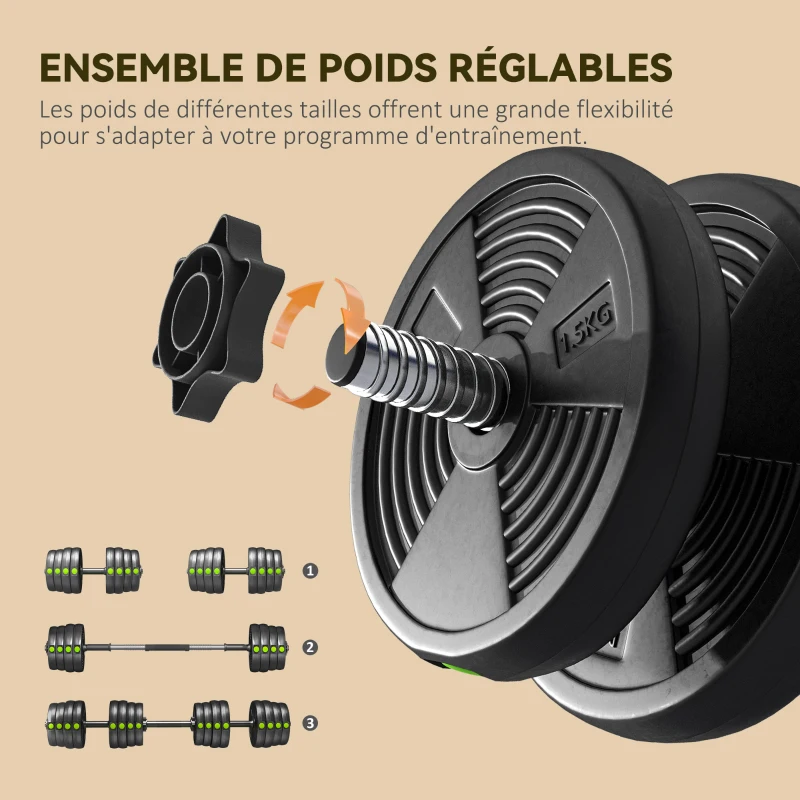 ENSEMBLE DE POIDS RÉGLABLES
Les poids de différentes tailles offrent une grande flexibilité pour s'adapter à votre programme d'entraînement.

1.5KG

1
2
3