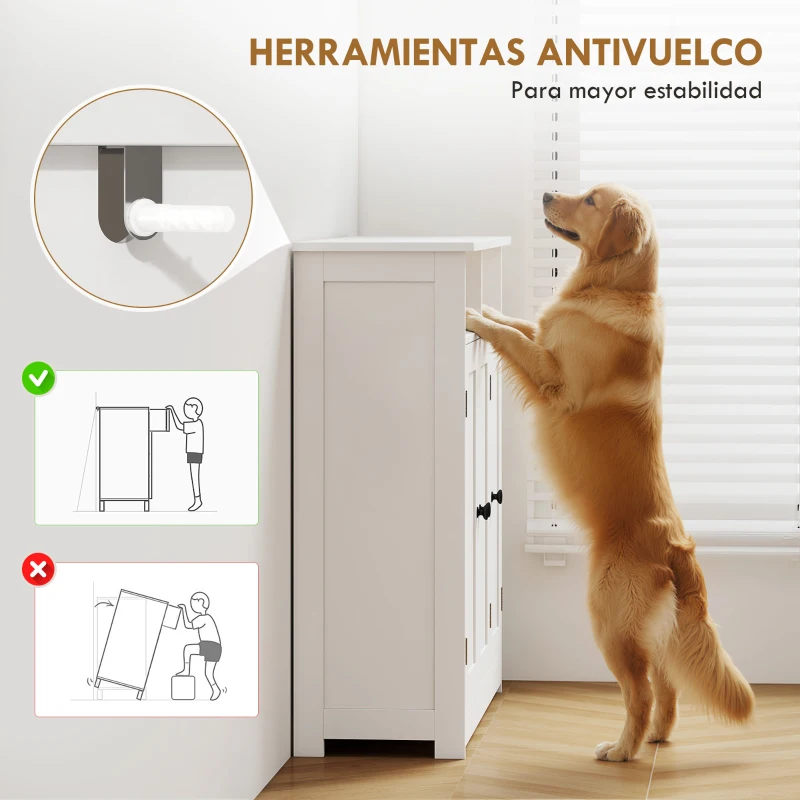 HERRAMIENTAS ANTIVUELCO
Para mayor estabilidad