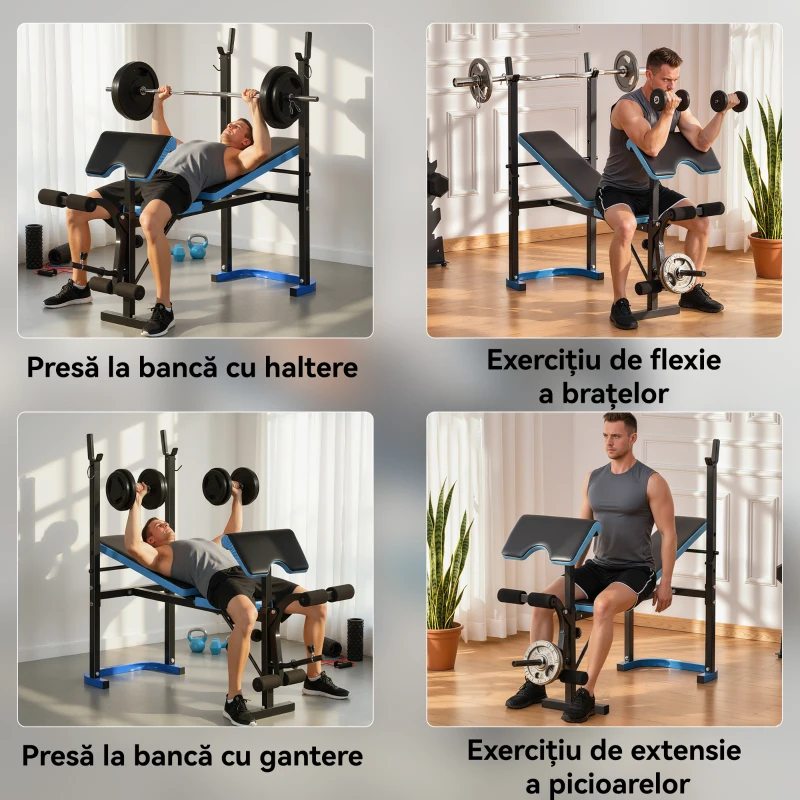 Presă la bancă cu haltere

Exercițiu de flexie a brațelor

Presă la bancă cu gantere

Exercițiu de extensie a picioarelor