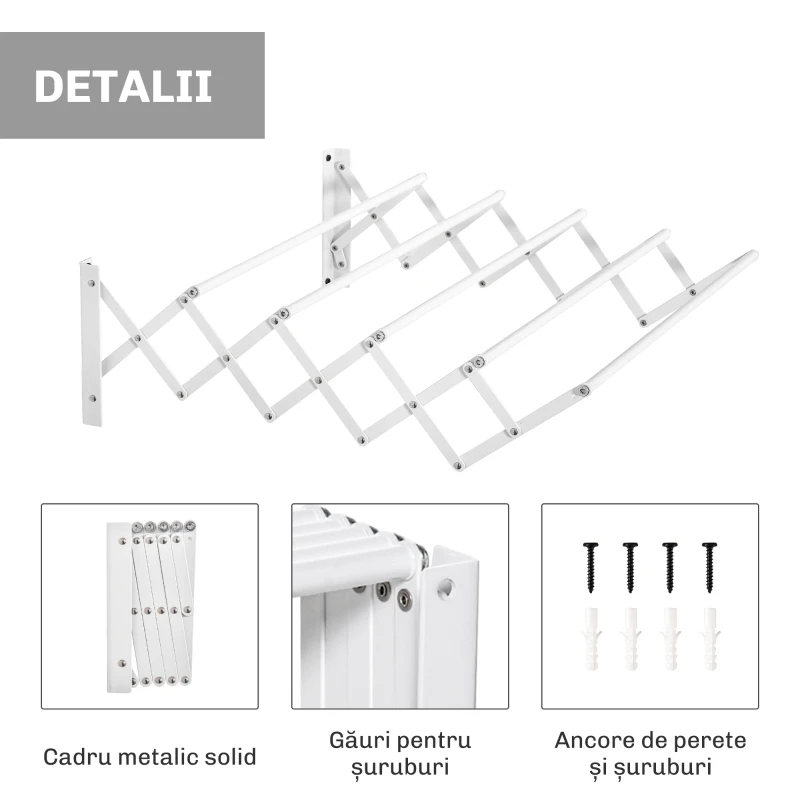 DETALII

Cadru metalic solid

Găuri pentru șuruburi

Ancore de perete și șuruburi