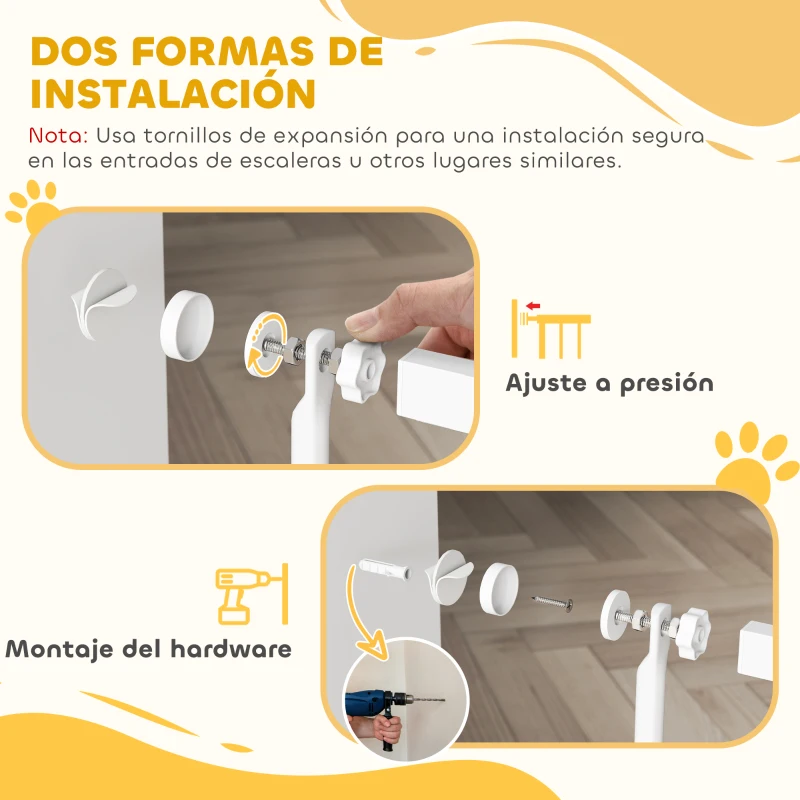 DOS FORMAS DE INSTALACIÓN

Nota: Usa tornillos de expansión para una instalación segura en las entradas de escaleras u otros lugares similares.

Ajuste a presión

Montaje del hardware