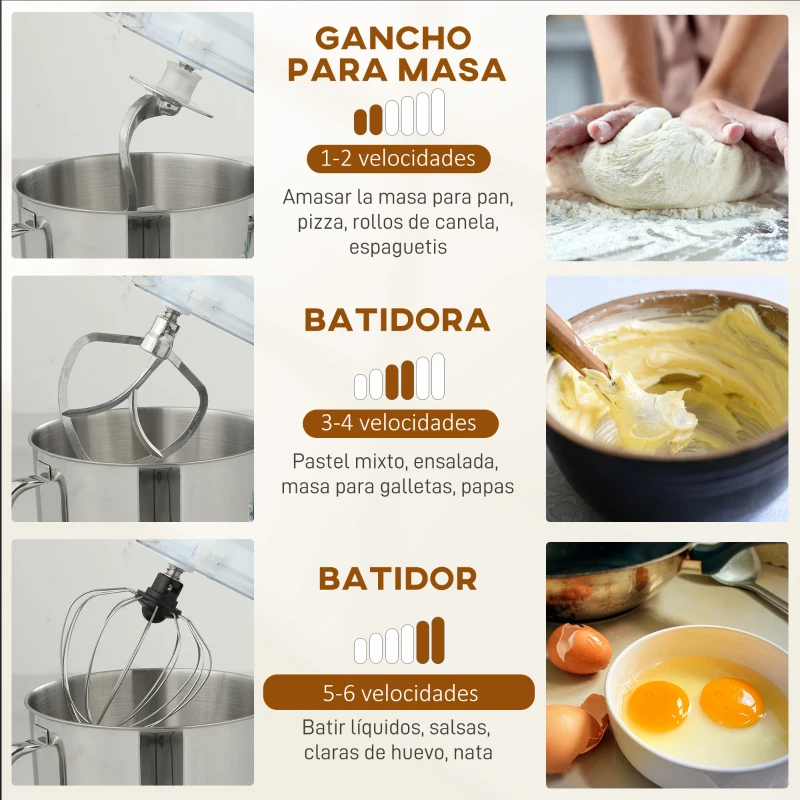 GANCHO PARA MASA

1-2 velocidades

Amasar la masa para pan, pizza, rollos de canela, espaguetis

BATIDORA

3-4 velocidades

Pastel mixto, ensalada, masa para galletas, papas

BATIDOR

5-6 velocidades

Batir líquidos, salsas, claras de huevo, nata