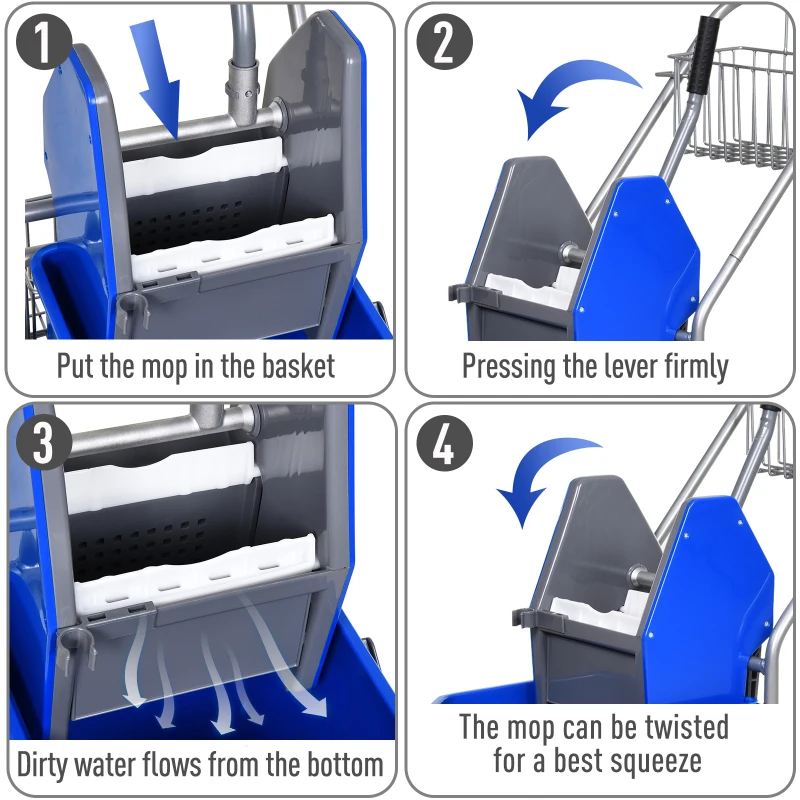 1
Put the mop in the basket

2
Pressing the lever firmly

3
Dirty water flows from the bottom

4
The mop can be twisted for a best squeeze