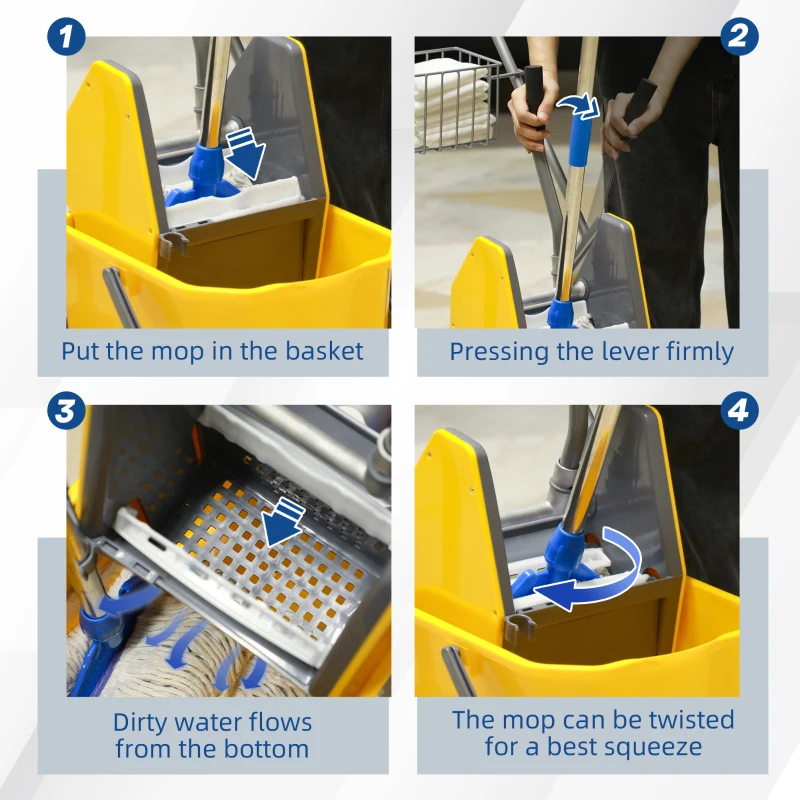 1

Put the mop in the basket

2

Pressing the lever firmly

3

Dirty water flows from the bottom

4

The mop can be twisted for a best squeeze