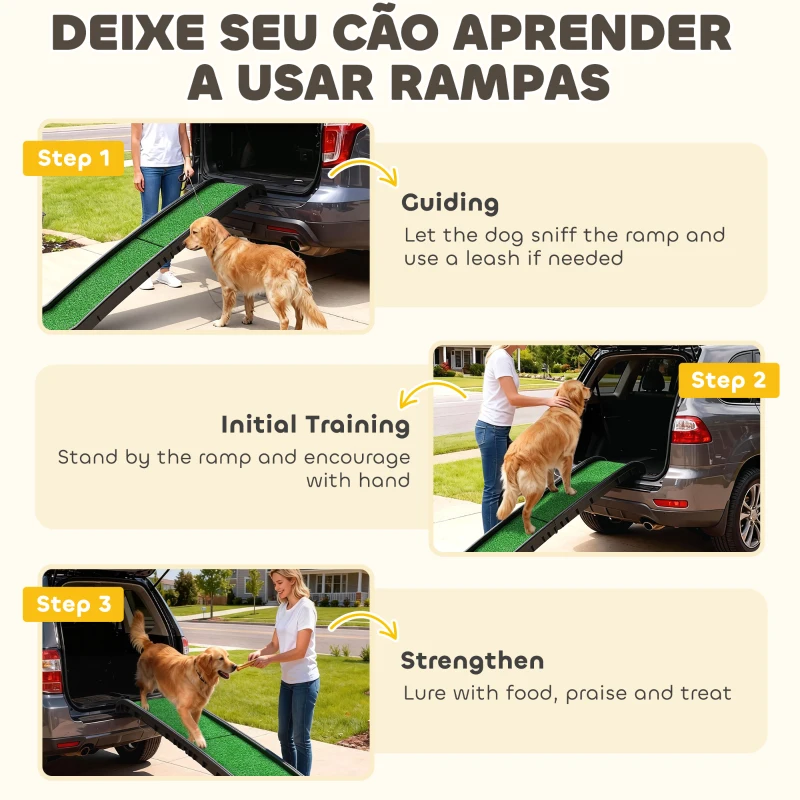 DEIXE SEU CÃO APRENDER A USAR RAMPAS

Step 1

Guiding

Let the dog sniff the ramp and use a leash if needed

Step 2

Initial Training

Stand by the ramp and encourage with hand

Step 3

Strengthen

Lure with food, praise and treat