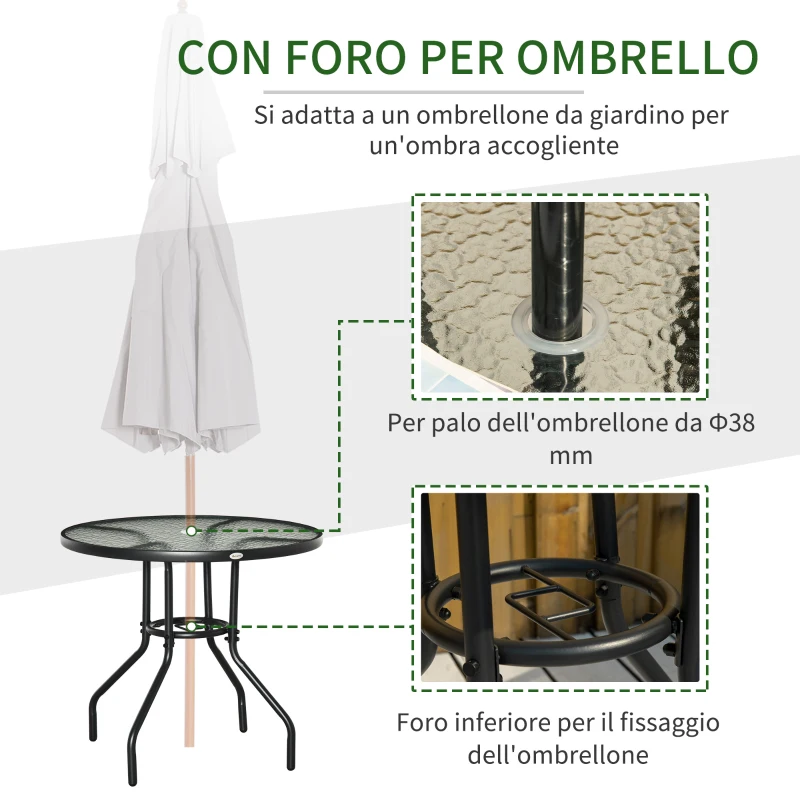 CON FORO PER OMBRELLO

Si adatta a un ombrellone da giardino per un'ombra accogliente

Per palo dell'ombrellone da Φ38 mm

Foro inferiore per il fissaggio dell'ombrellone