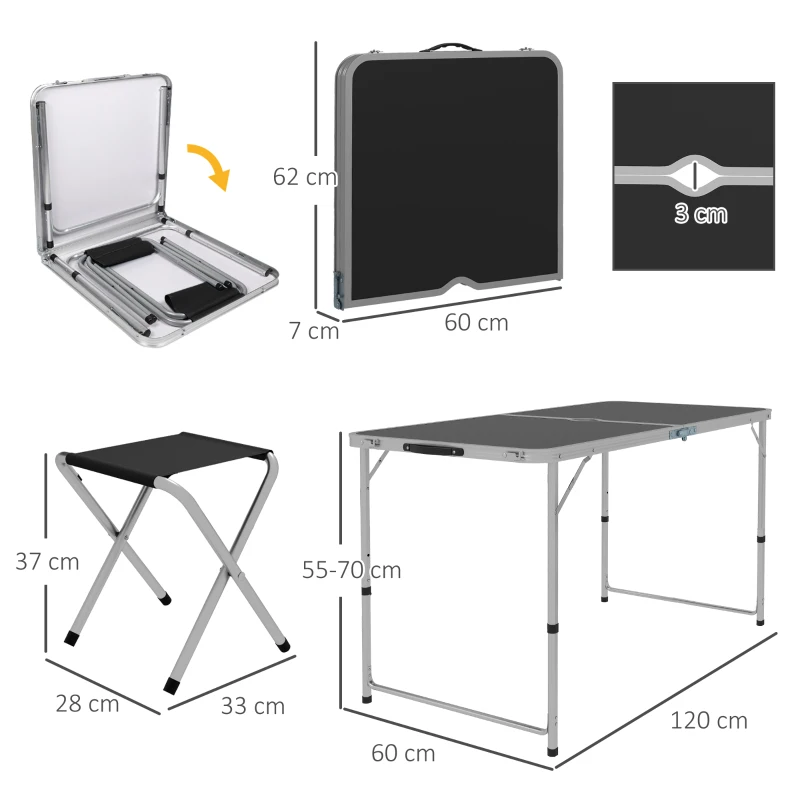 62 cm
7 cm
60 cm
3 cm
37 cm
28 cm
33 cm
55-70 cm
60 cm
120 cm