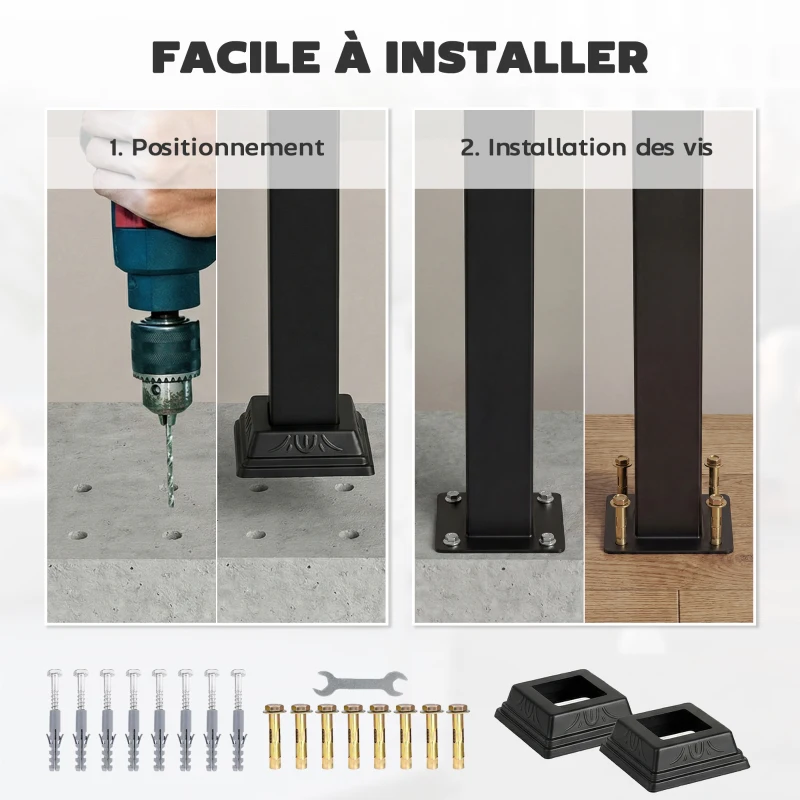 FACILE À INSTALLER

1. Positionnement

2. Installation des vis