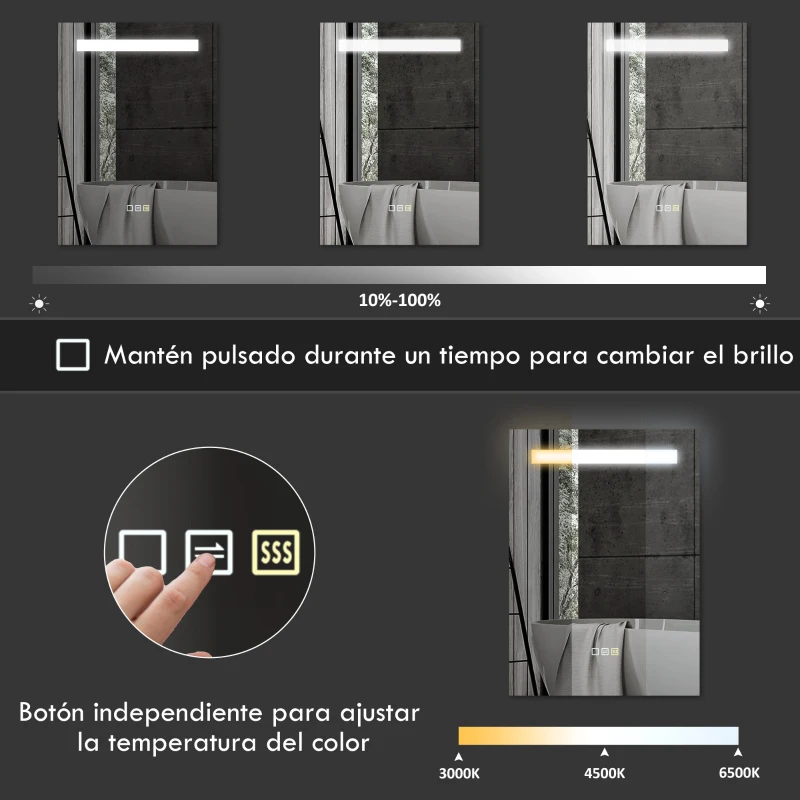 10%-100%

Mantén pulsado durante un tiempo para cambiar el brillo

SSS

Botón independiente para ajustar la temperatura del color

3000K
4500K
6500K