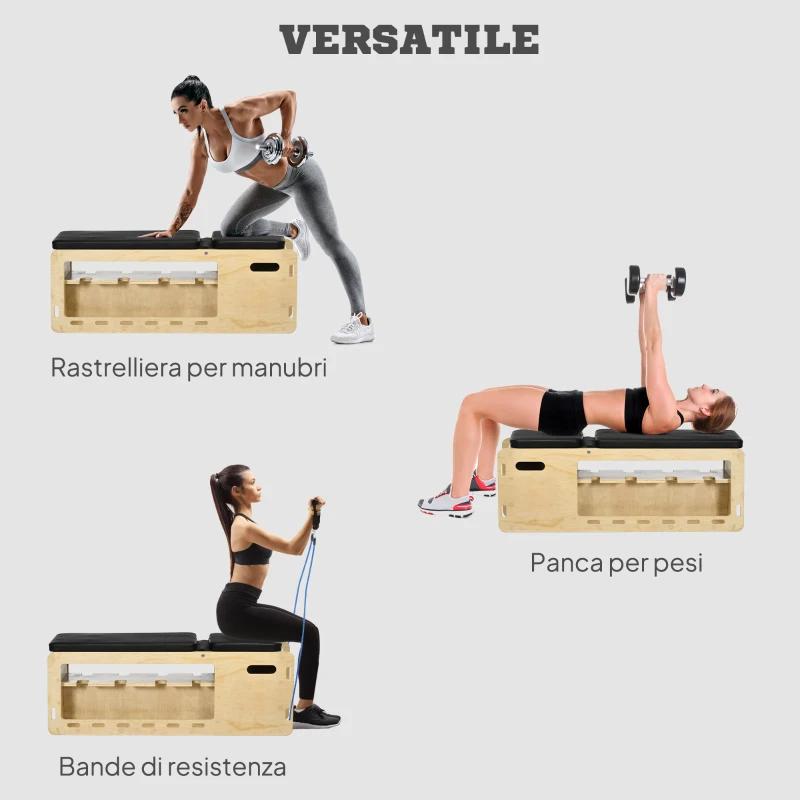 VERSATILE

Rastrelliera per manubri

Panca per pesi

Bande di resistenza