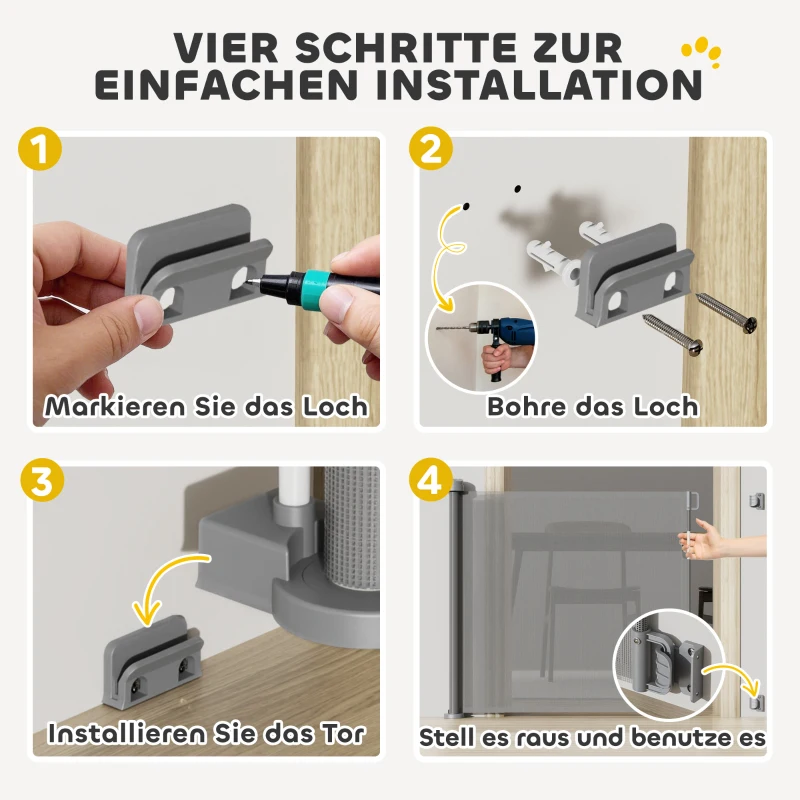 VIER SCHRITTE ZUR EINFACHEN INSTALLATION

1
Markieren Sie das Loch

2
Bohre das Loch

3
Installieren Sie das Tor

4
Stell es raus und benutze es