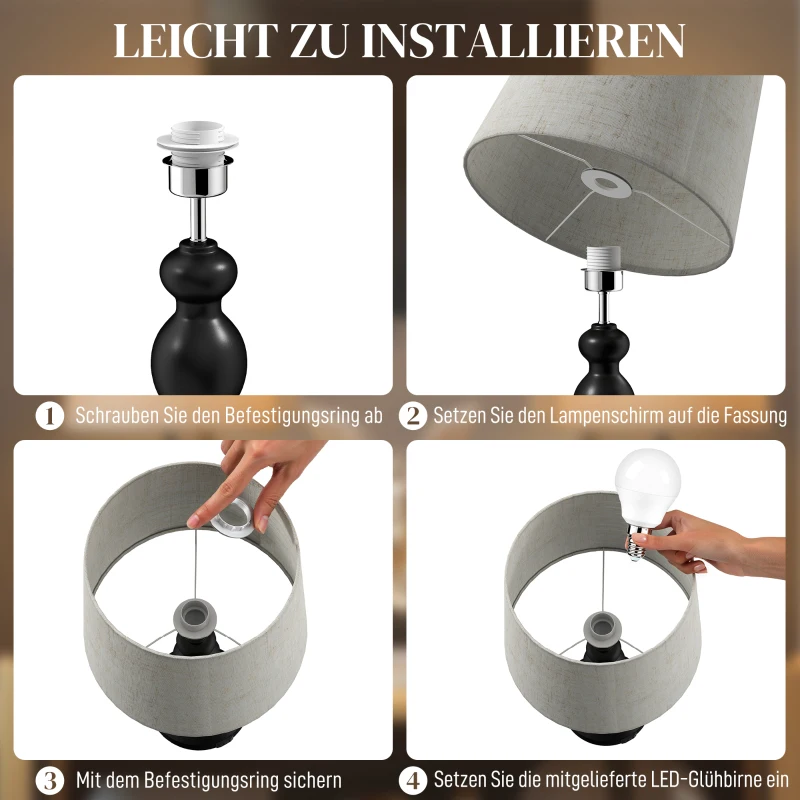 LEICHT ZU INSTALLIEREN

1 Schrauben Sie den Befestigungsring ab

2 Setzen Sie den Lampenschirm auf die Fassung

3 Mit dem Befestigungsring sichern

4 Setzen Sie die mitgelieferte LED-Glühbirne ein