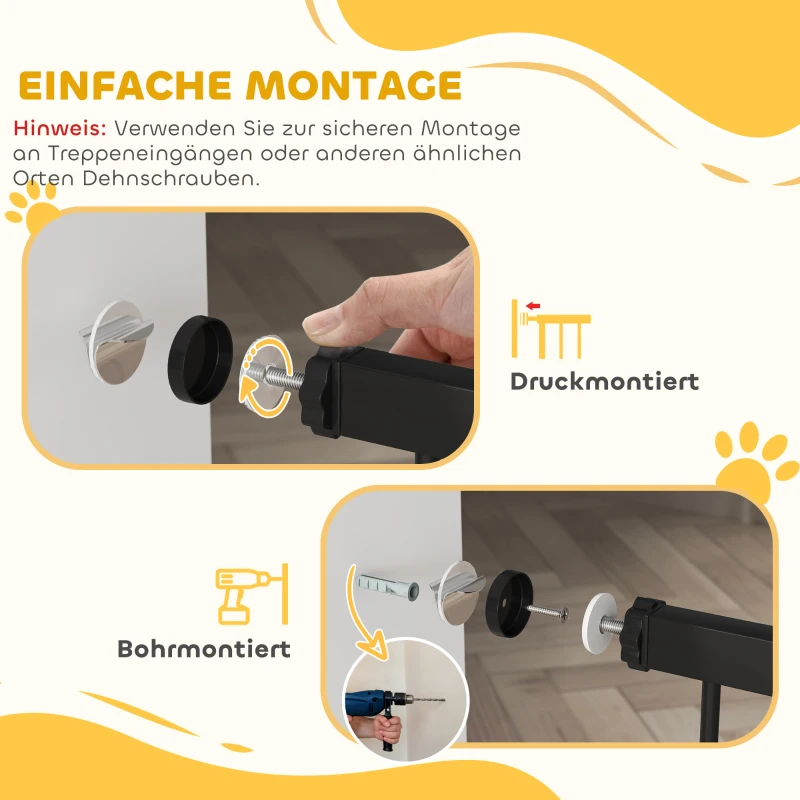 EINFACHE MONTAGE

Hinweis: Verwenden Sie zur sicheren Montage an Treppeneingängen oder anderen ähnlichen Orten Dehnschrauben.

Druckmontiert

Bohrmontiert