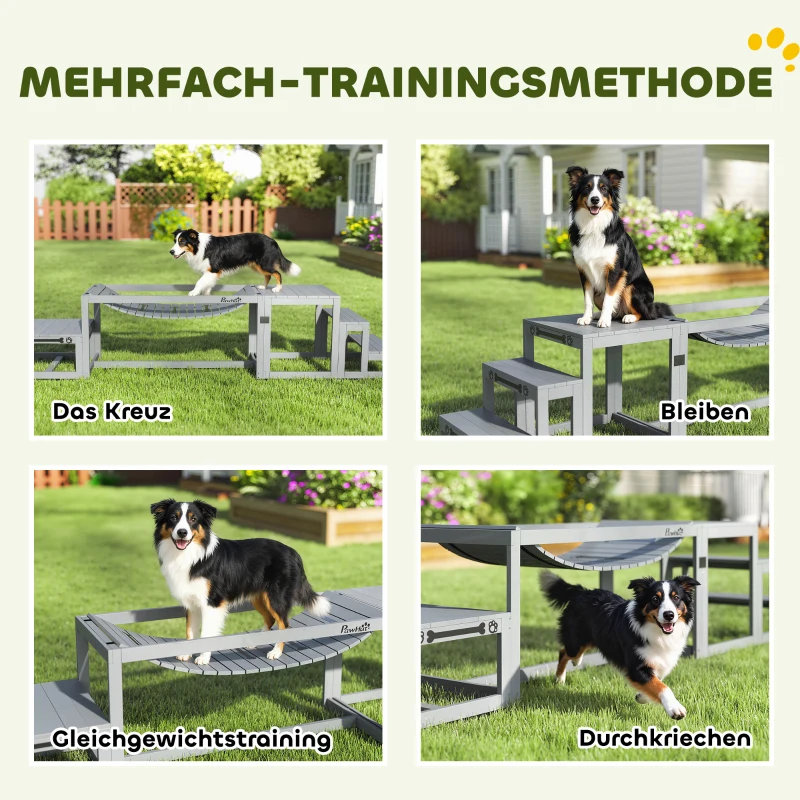 MEHRFACH-TRAININGSMETHODE

PawHut

Das Kreuz

Bleiben

PawHut

Gleichgewichtstraining

PawHut

Durchkriechen