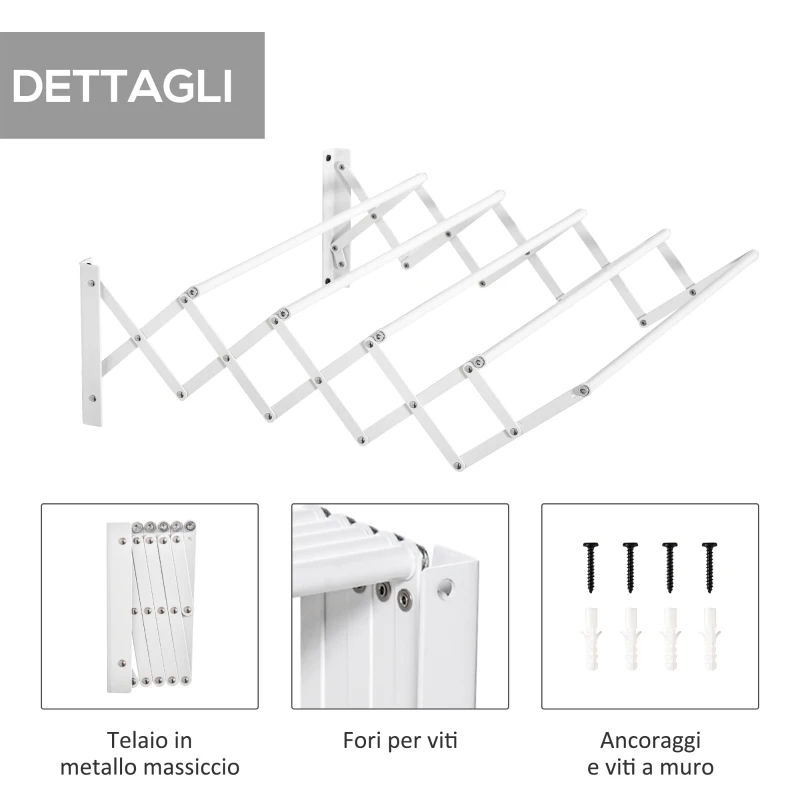 DETTAGLI

Telaio in metallo massiccio

Fori per viti

Ancoraggi e viti a muro