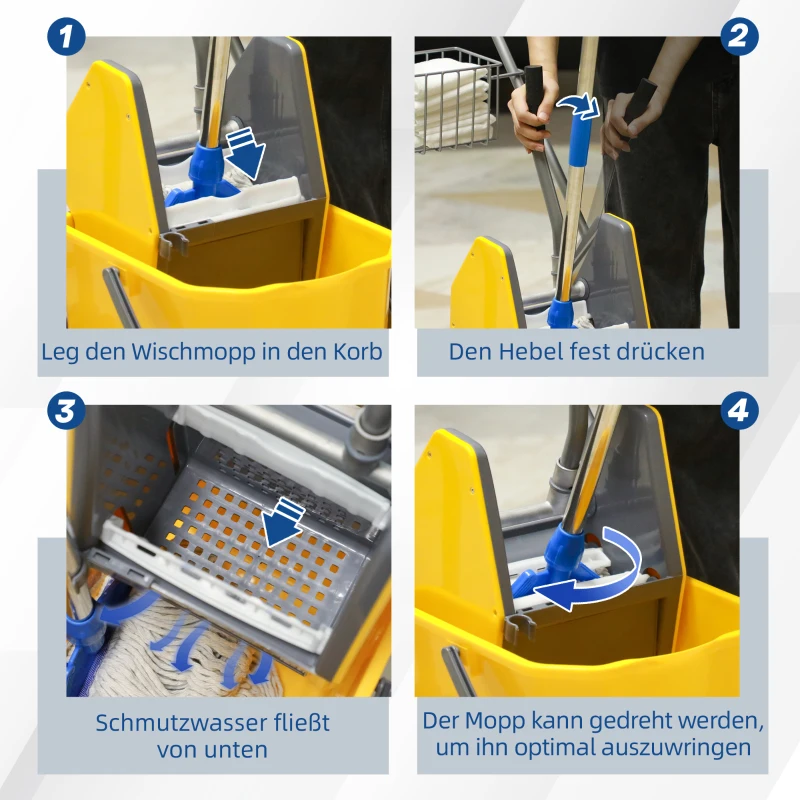 1

Leg den Wischmopp in den Korb

2

Den Hebel fest drücken

3

Schmutzwasser fließt von unten

4

Der Mopp kann gedreht werden, um ihn optimal auszuwringen