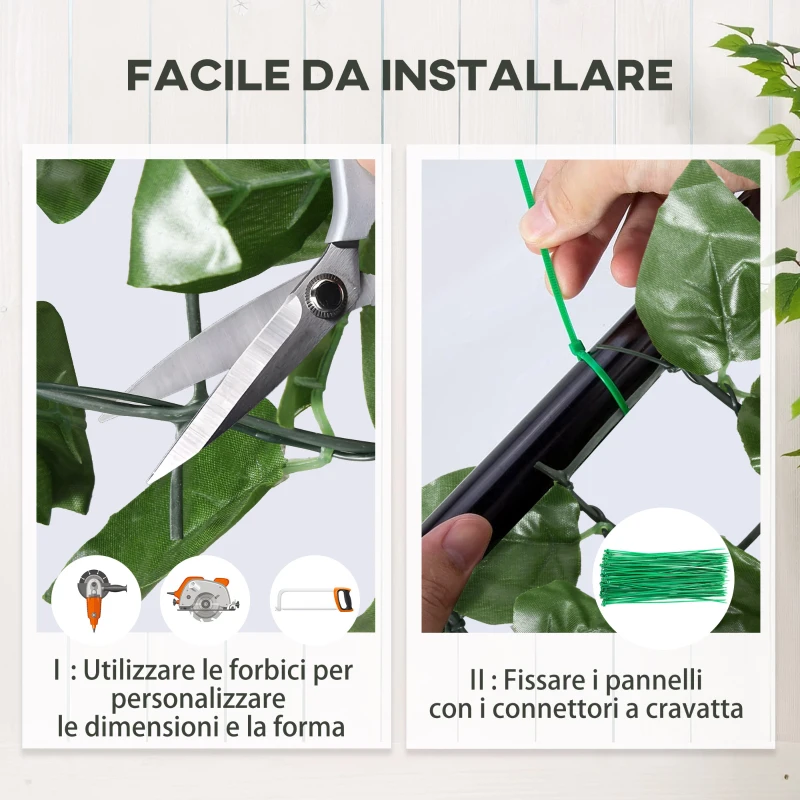 FACILE DA INSTALLARE

I : Utilizzare le forbici per personalizzare le dimensioni e la forma

II : Fissare i pannelli con i connettori a cravatta