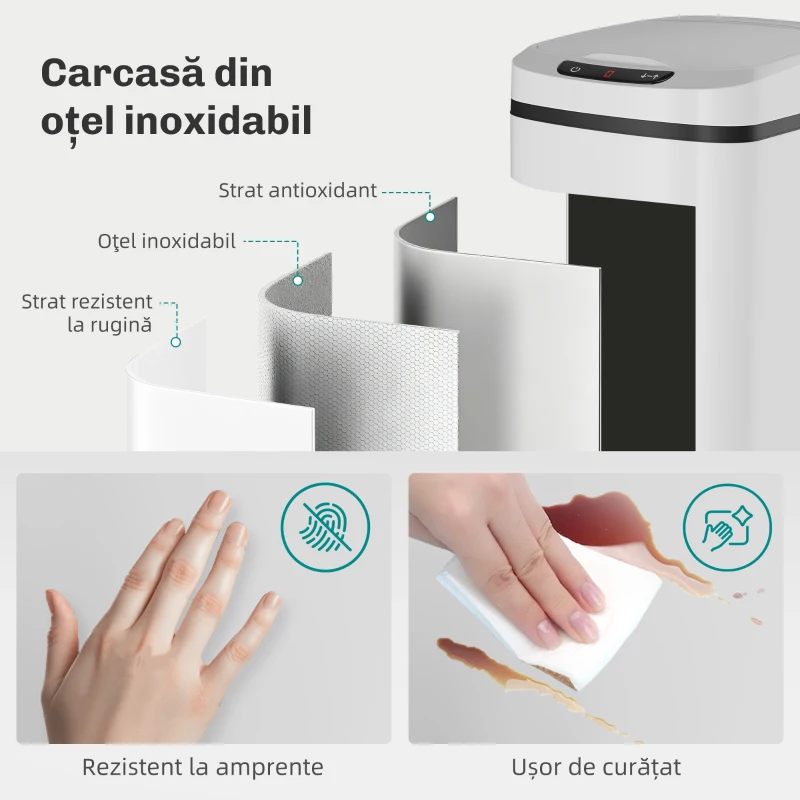 Carcasă din oțel inoxidabil

Strat antioxidant

Oţel inoxidabil

Strat rezistent la rugină

Rezistent la amprente

Ușor de curățat