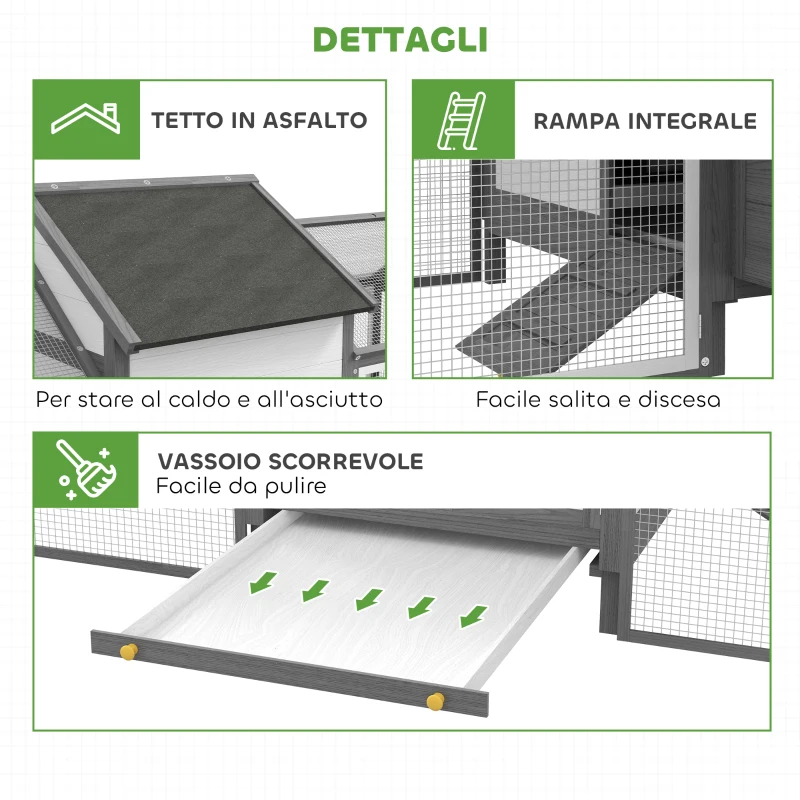 DETTAGLI

TETTO IN ASFALTO

Per stare al caldo e all'asciutto

RAMPA INTEGRALE

Facile salita e discesa

VASSOIO SCORREVOLE
Facile da pulire