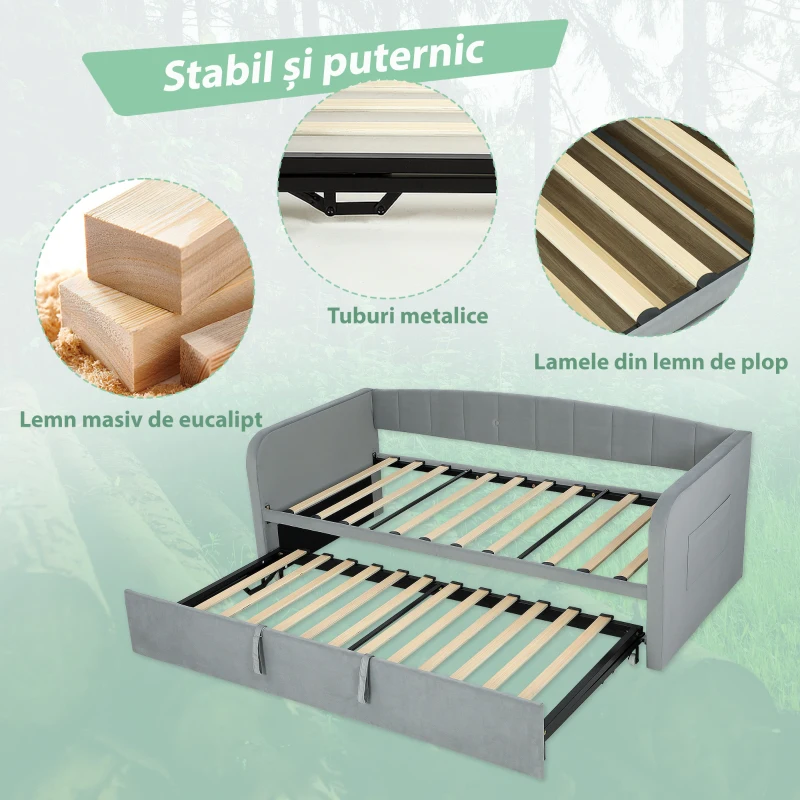 Stabil și puternic

Tuburi metalice

Lamele din lemn de plop

Lemn masiv de eucalipt