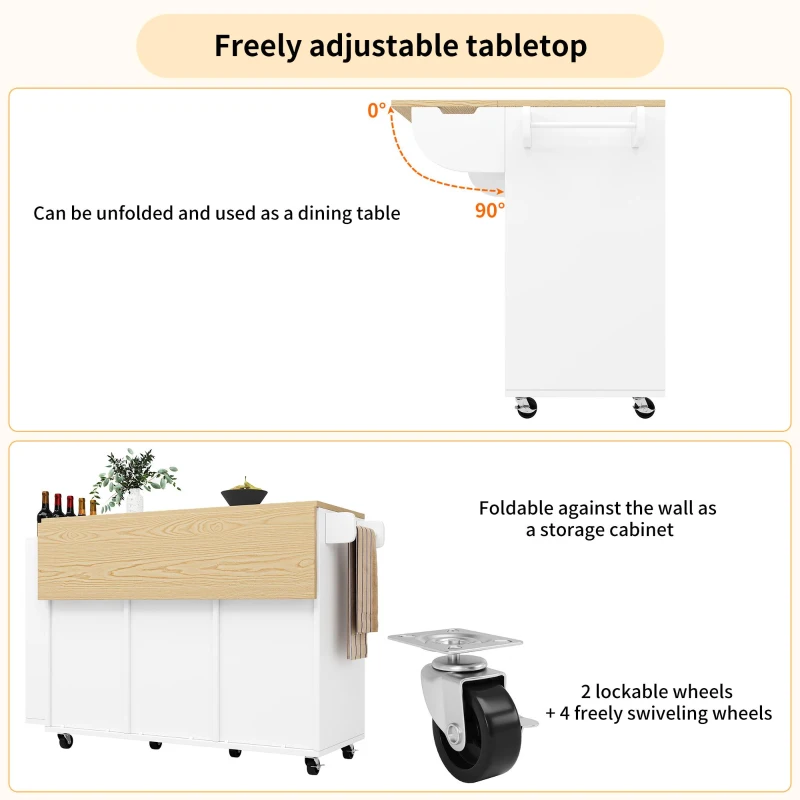 Freely adjustable tabletop

0°

90°

Can be unfolded and used as a dining table

Foldable against the wall as a storage cabinet

2 lockable wheels + 4 freely swiveling wheels