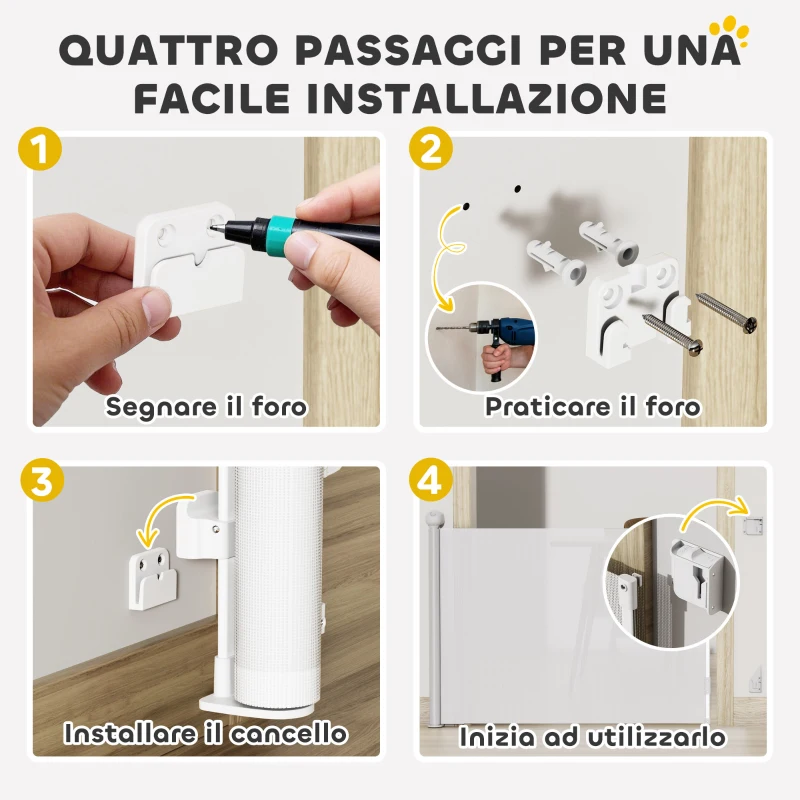 QUATTRO PASSAGGI PER UNA FACILE INSTALLAZIONE

1
Segnare il foro

2
Praticare il foro

3
Installare il cancello

4
Inizia ad utilizzarlo