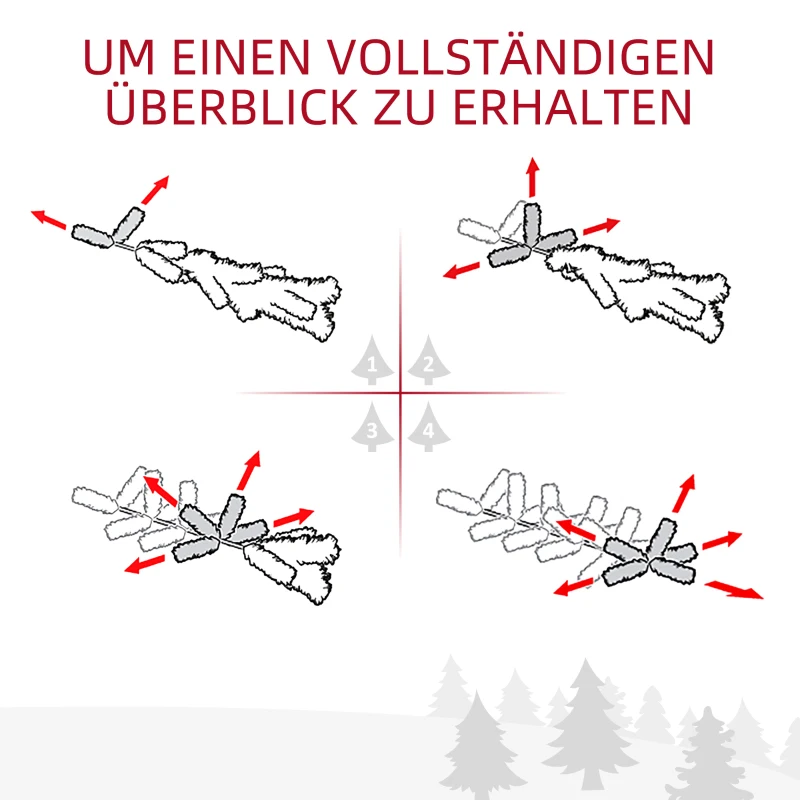 UM EINEN VOLLSTÄNDIGEN ÜBERBLICK ZU ERHALTEN

1
2
3
4