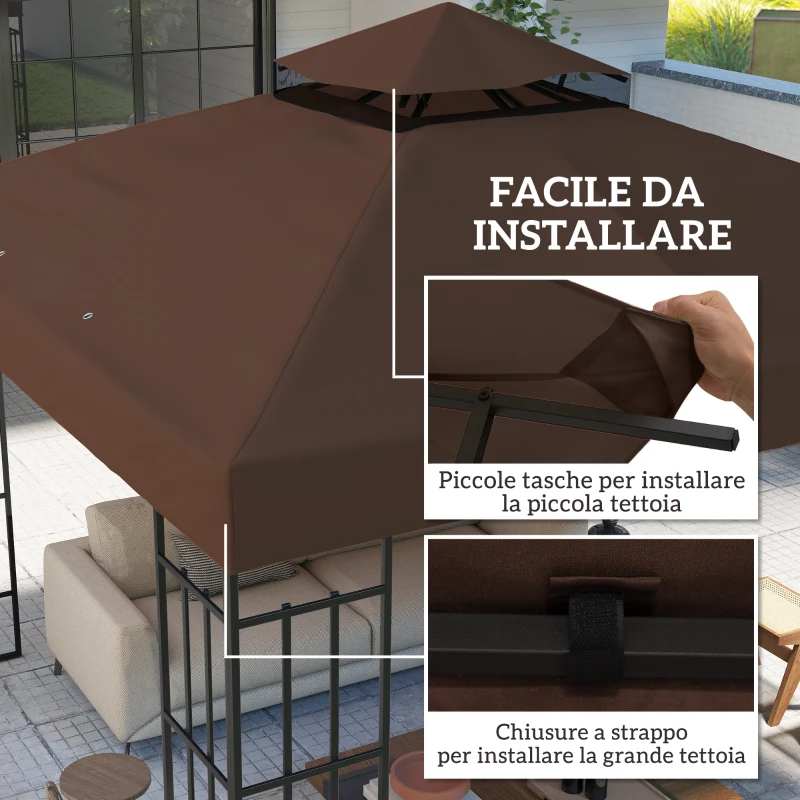 FACILE DA INSTALLARE

Piccole tasche per installare la piccola tettoia

Chiusure a strappo per installare la grande tettoia