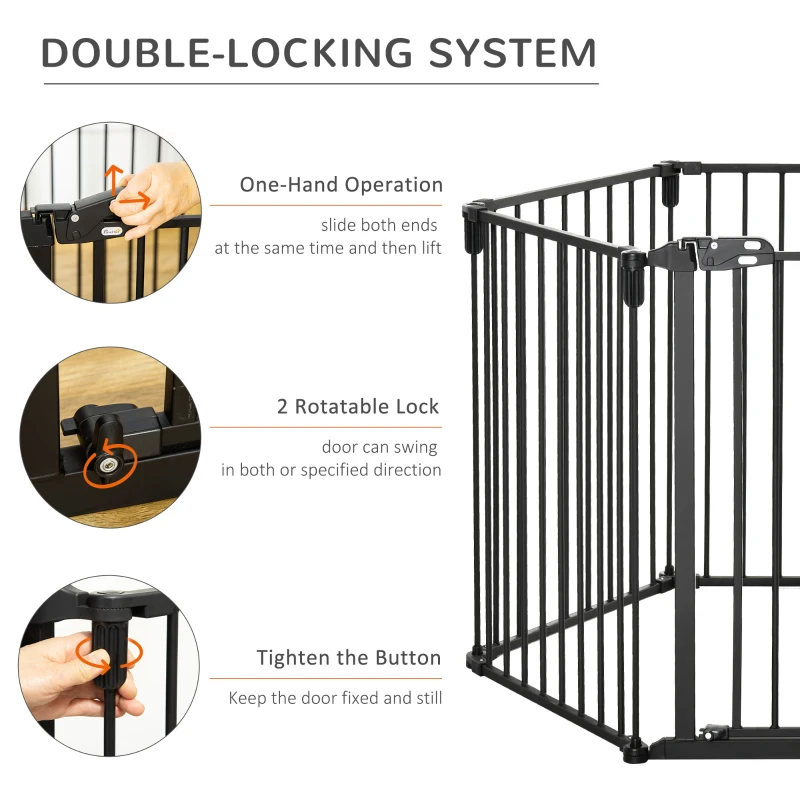 DOUBLE-LOCKING SYSTEM

One-Hand Operation

slide both ends at the same time and then lift

2 Rotatable Lock

door can swing in both or specified direction

Tighten the Button

Keep the door fixed and still