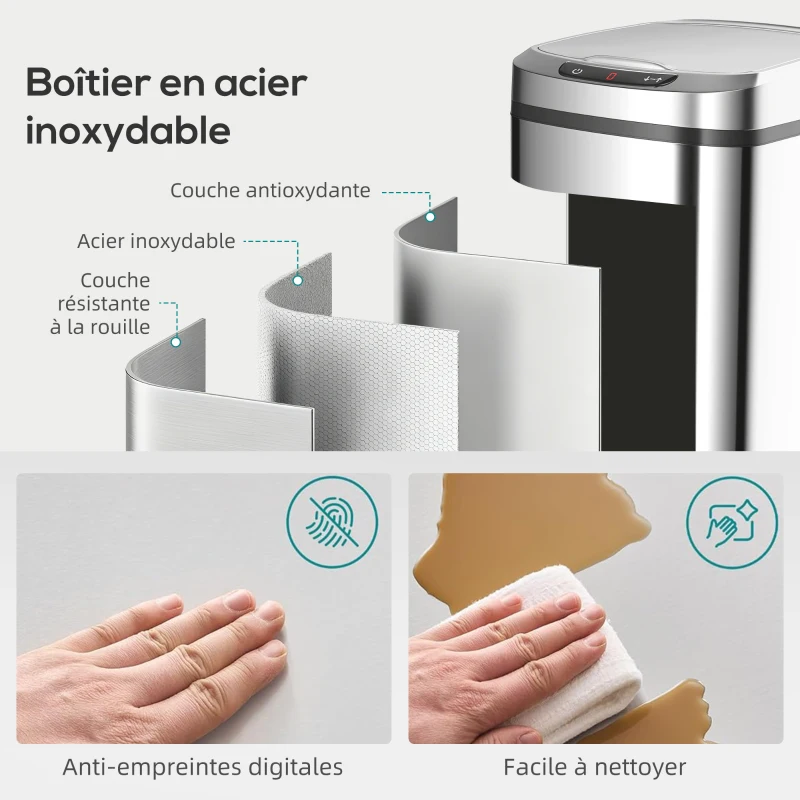 Boîtier en acier inoxydable

Couche antioxydante

Acier inoxydable

Couche résistante à la rouille

Anti-empreintes digitales

Facile à nettoyer