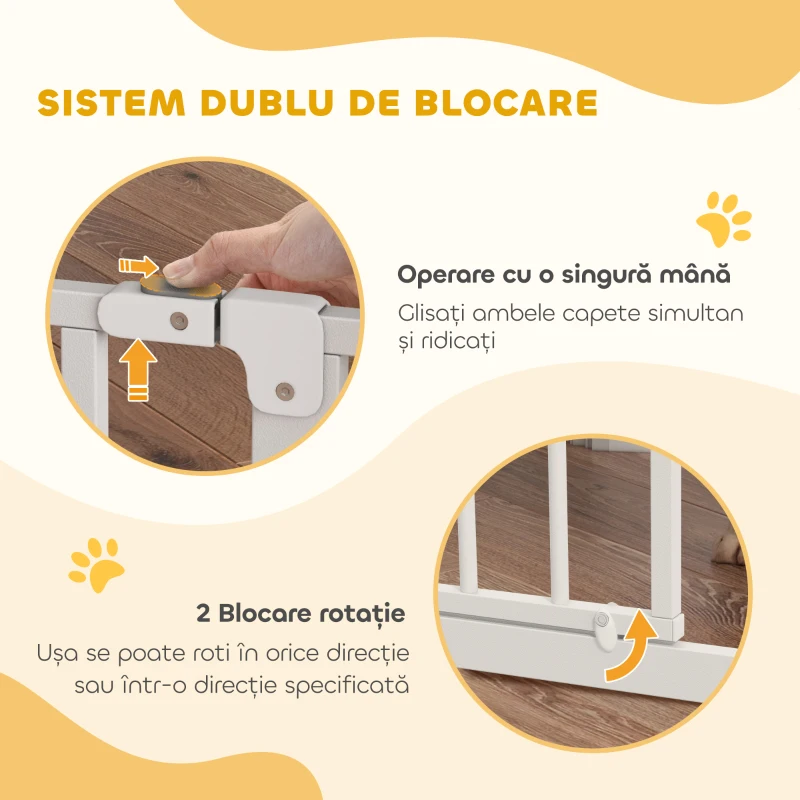 SISTEM DUBLU DE BLOCARE

Operare cu o singură mână

Glisați ambele capete simultan și ridicați

2 Blocare rotație

Ușa se poate roti în orice direcție sau într-o direcție specificată