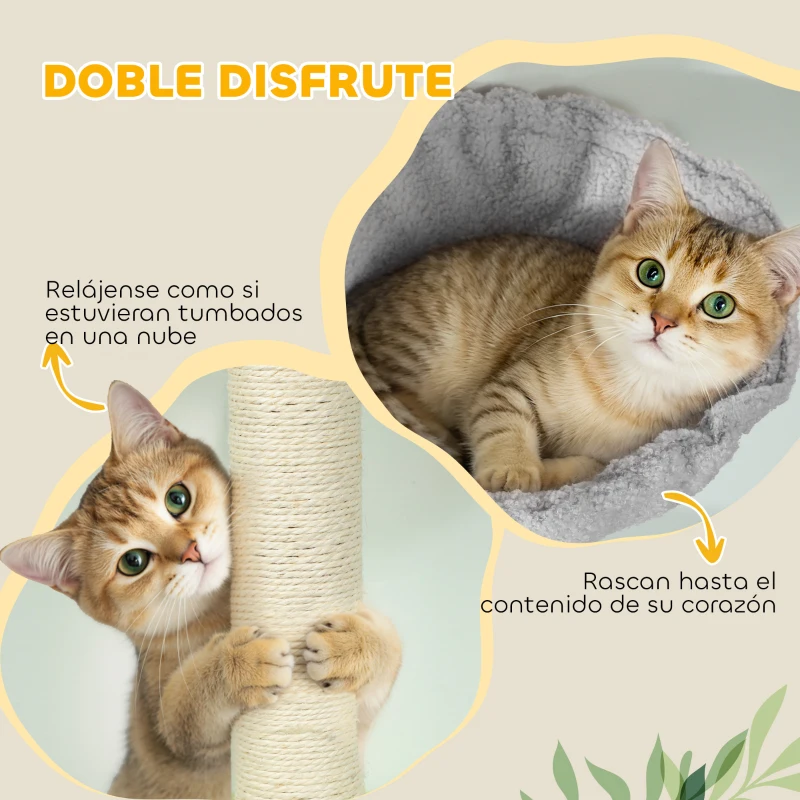 DOBLE DISFRUTE

Relájense como si estuvieran tumbados en una nube

Rascan hasta el contenido de su corazón