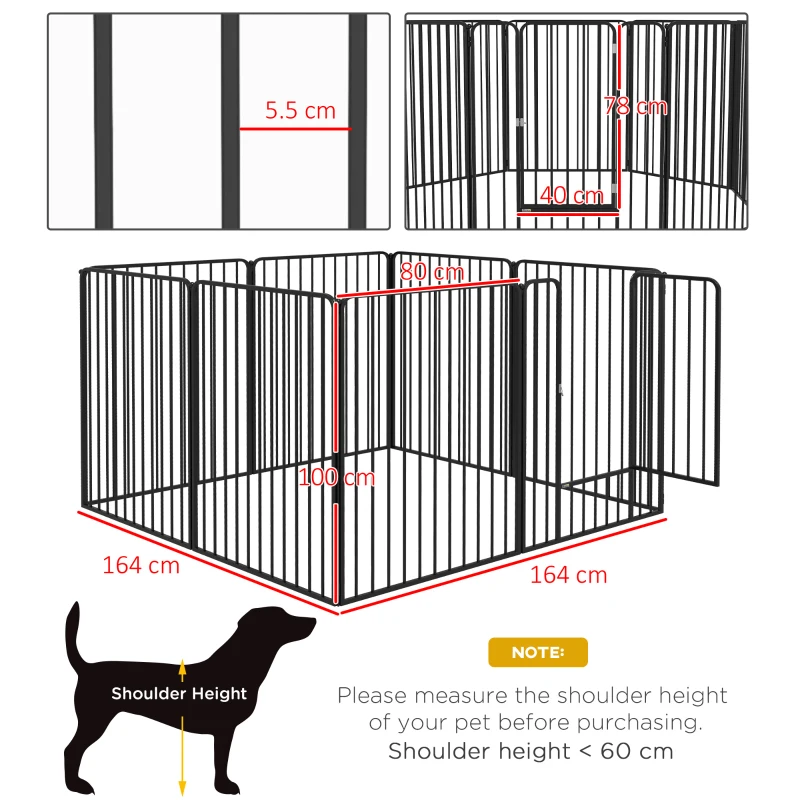 5.5 cm

78 cm

40 cm

80 cm

100 cm

164 cm

164 cm

Shoulder Height

NOTE:

Please measure the shoulder height of your pet before purchasing.

Shoulder height < 60 cm