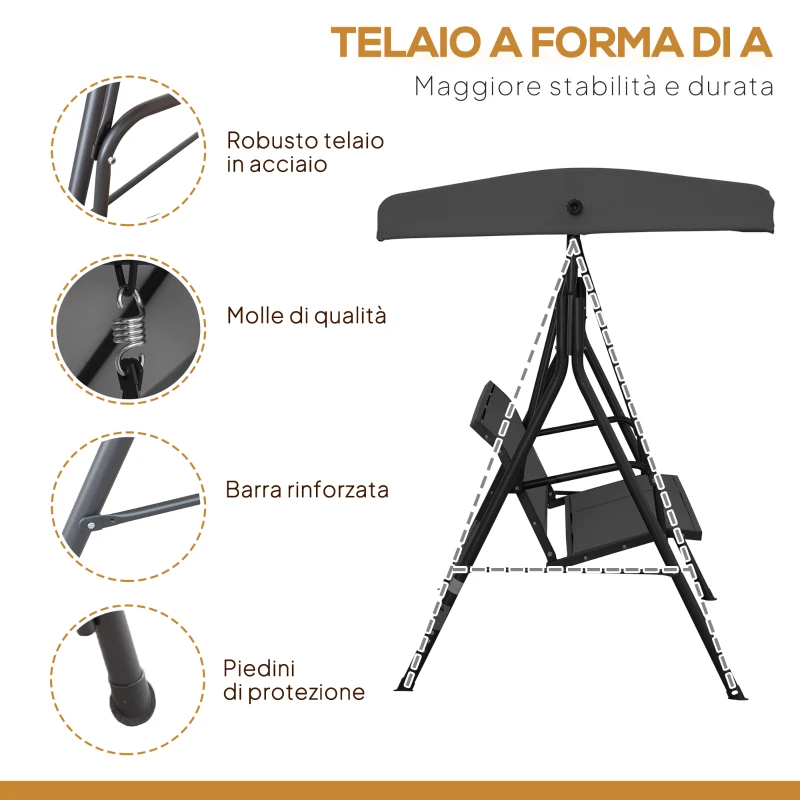 TELAIO A FORMA DI A
Maggiore stabilità e durata

Robusto telaio in acciaio

Molle di qualità

Barra rinforzata

Piedini di protezione