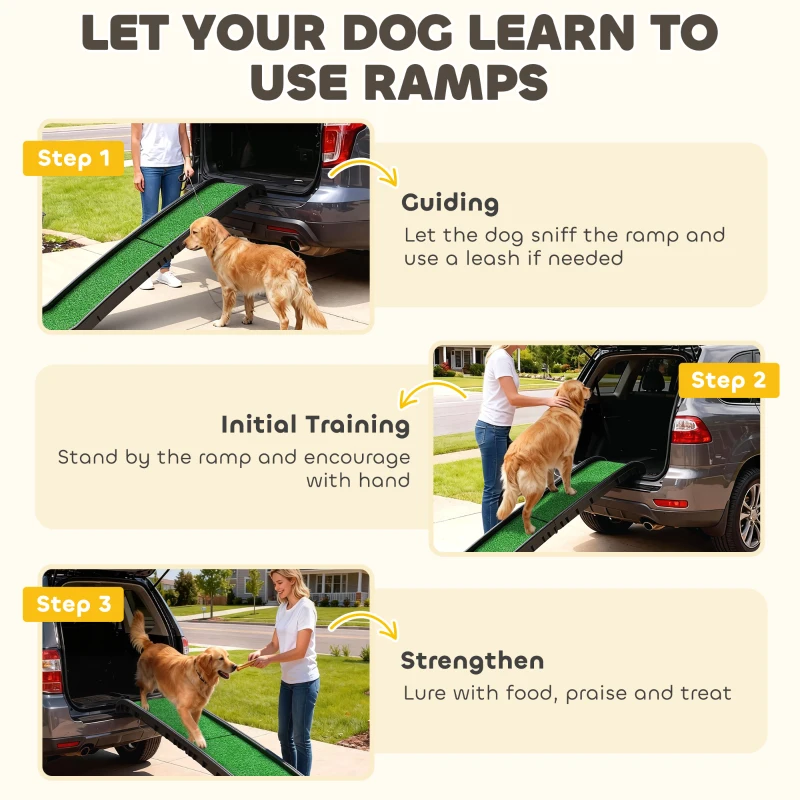 LET YOUR DOG LEARN TO USE RAMPS

Step 1

Guiding

Let the dog sniff the ramp and use a leash if needed

Step 2

Initial Training

Stand by the ramp and encourage with hand

Step 3

Strengthen

Lure with food, praise and treat