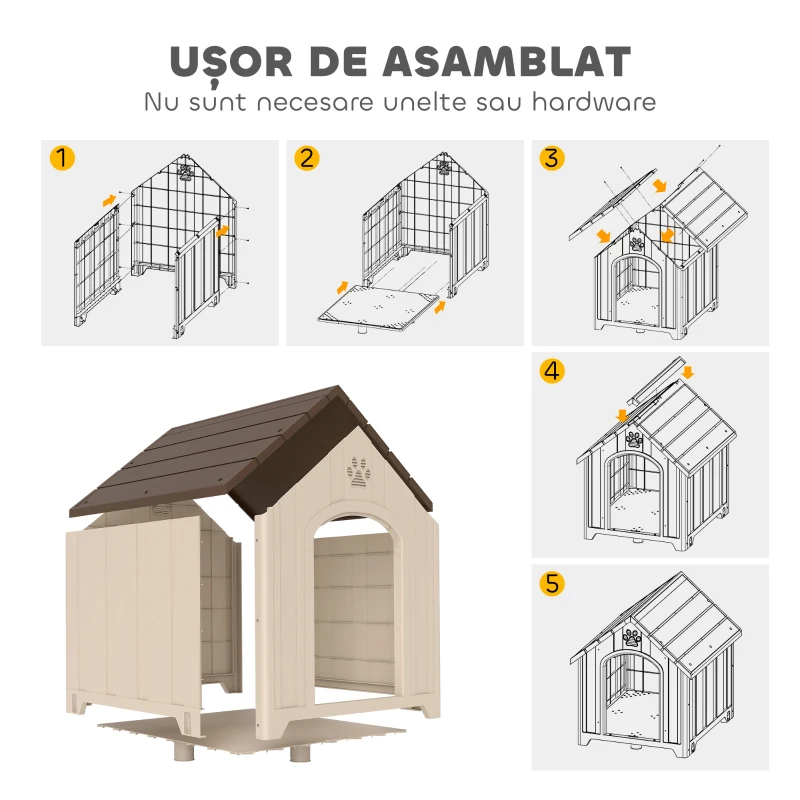 UȘOR DE ASAMBLAT
Nu sunt necesare unelte sau hardware

1

2

3

4

5