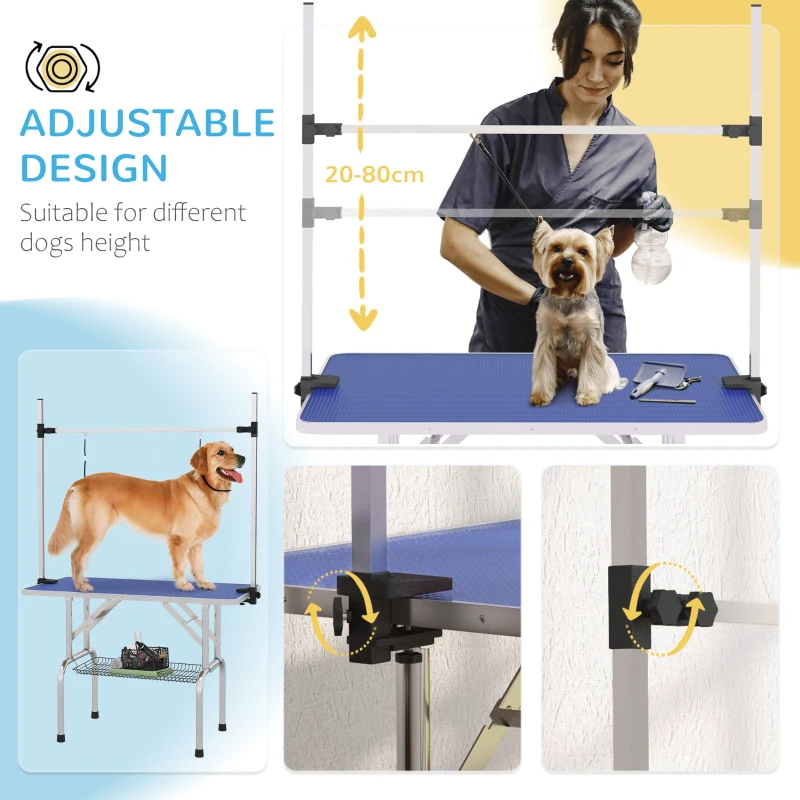 ADJUSTABLE DESIGN

Suitable for different dogs height

20-80cm