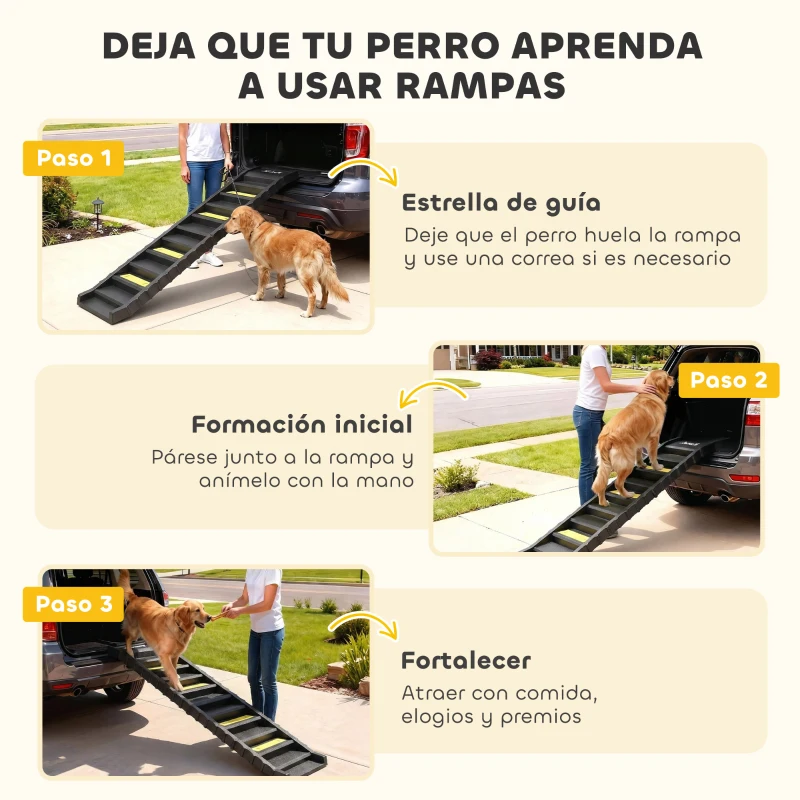 DEJA QUE TU PERRO APRENDA A USAR RAMPAS

Paso 1

Estrella de guía

Deje que el perro huela la rampa y use una correa si es necesario

Paso 2

Formación inicial

Párese junto a la rampa y anímelo con la mano

Paso 3

Fortalecer

Atraer con comida, elogios y premios